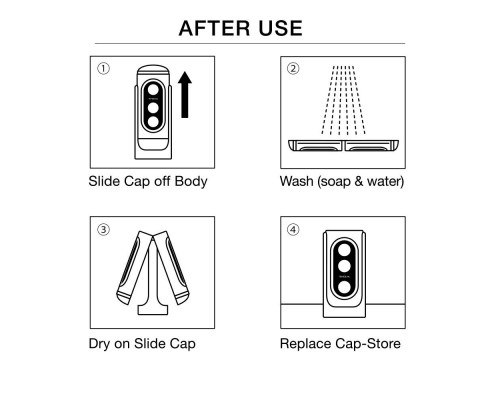 AFTER USE

①

Slide Cap off Body

②

Wash (soap & water)

③

Dry on Slide Cap

④

Replace Cap-Store