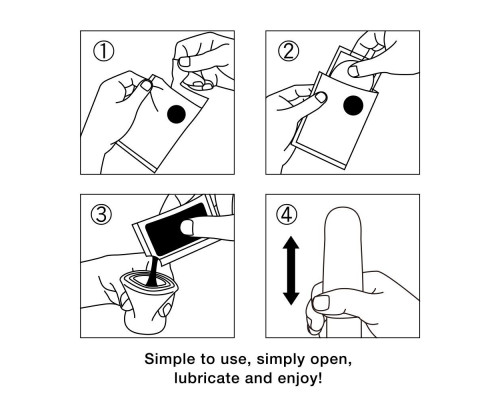 ①

②

③

④

Simple to use, simply open, lubricate and enjoy!