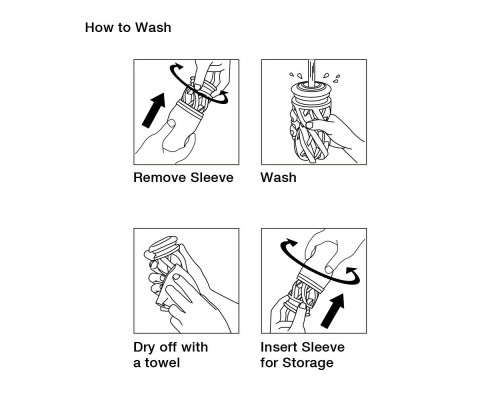 How to Wash

Remove Sleeve

Wash

Dry off with a towel

Insert Sleeve for Storage