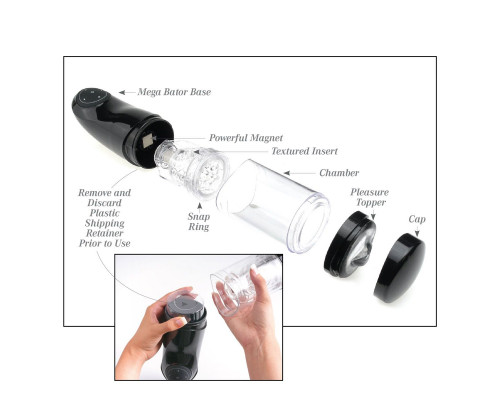 Mega Bator Base

Powerful Magnet

Textured Insert

Chamber

Remove and Discard Plastic Shipping Retainer Prior to Use

Snap Ring

Pleasure Topper

Cap